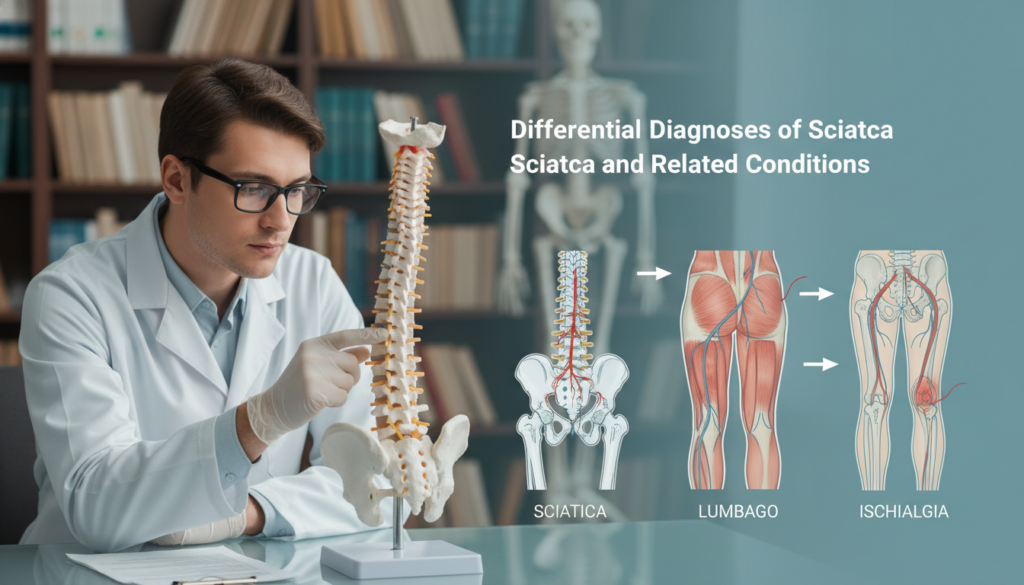 Differential Diagnoses of Sciatca
Sciatca and Related Conditions

SCIATICA
LUMBAGO
ISCHIALGIA