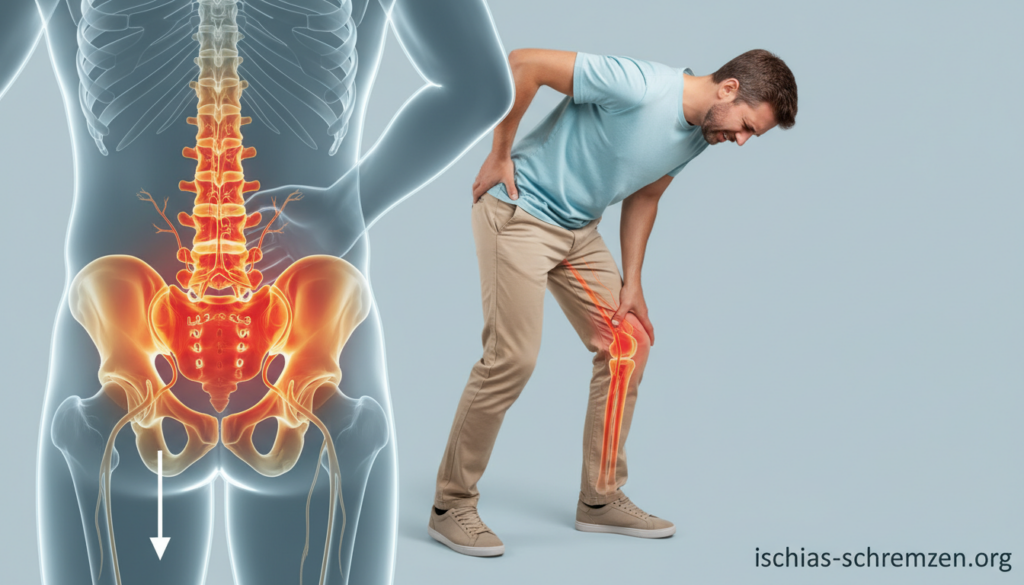 ischias-schremzen.org